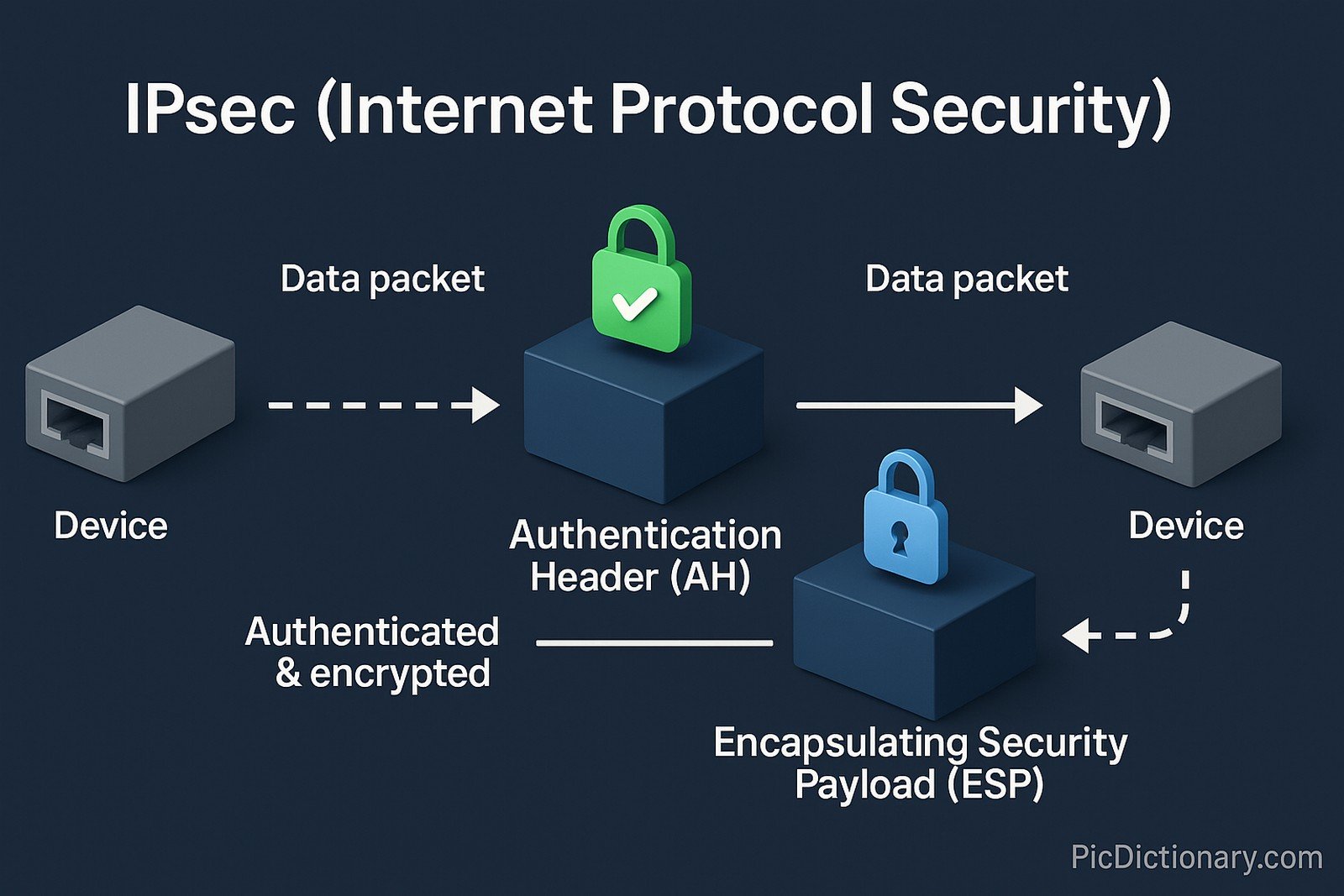 IPsec (Internet Protocol Security)

Data packet

Data packet

Device

Authentication Header (AH)

Device

Authenticated & encrypted

Encapsulating Security Payload (ESP)

PicDictionary.com