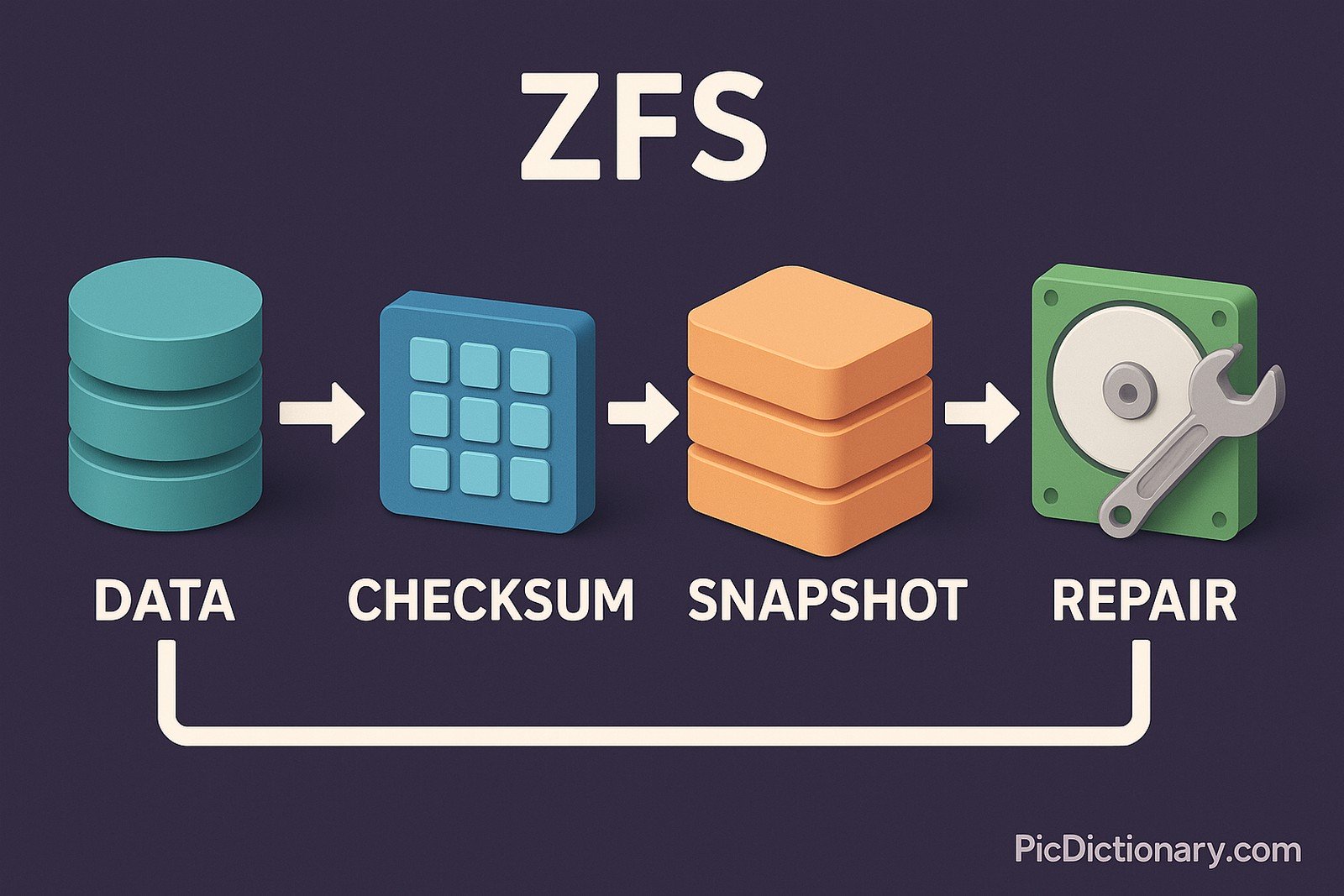 ZFS

DATA

CHECKSUM

SNAPSHOT

REPAIR

PicDictionary.com