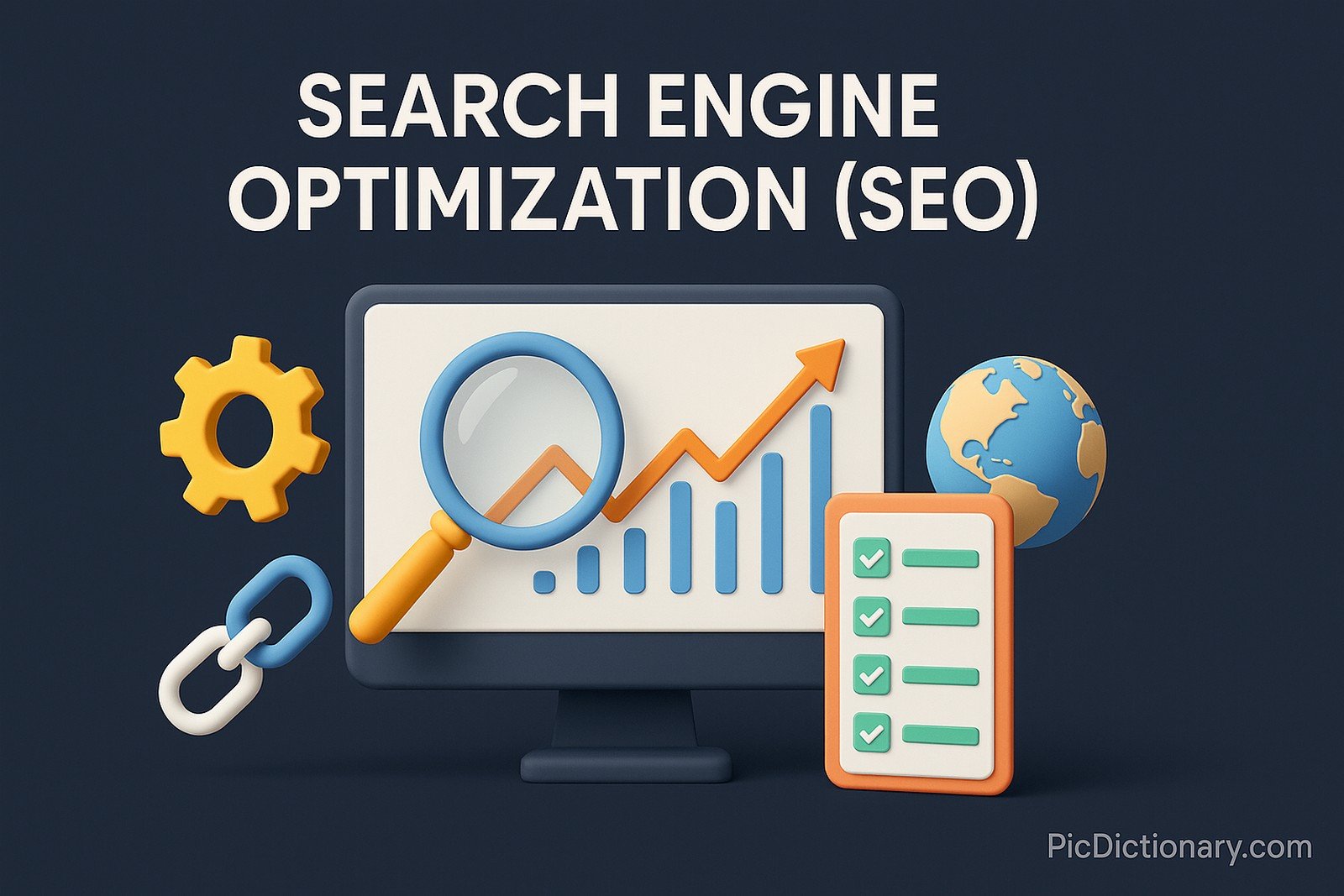 SEARCH ENGINE
OPTIMIZATION (SEO)

PicDictionary.com