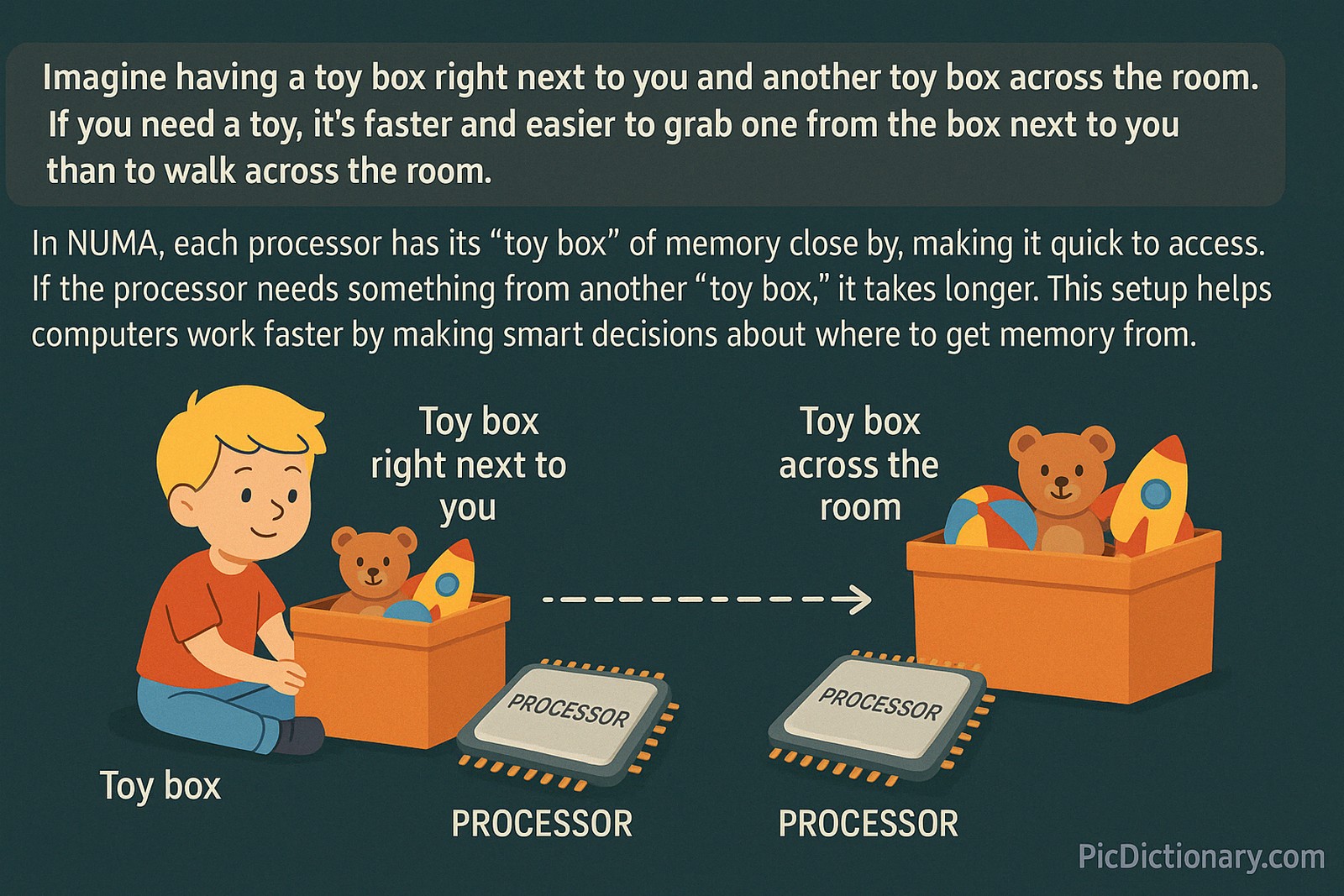 Imagine having a toy box right next to you and another toy box across the room. If you need a toy, it's faster and easier to grab one from the box next to you than to walk across the room.

In NUMA, each processor has its "toy box" of memory close by, making it quick to access. If the processor needs something from another "toy box," it takes longer. This setup helps computers work faster by making smart decisions about where to get memory from.

Toy box right next to you

Toy box across the room

PROCESSOR

PROCESSOR

Toy box

PROCESSOR

PROCESSOR

PicDictionary.com