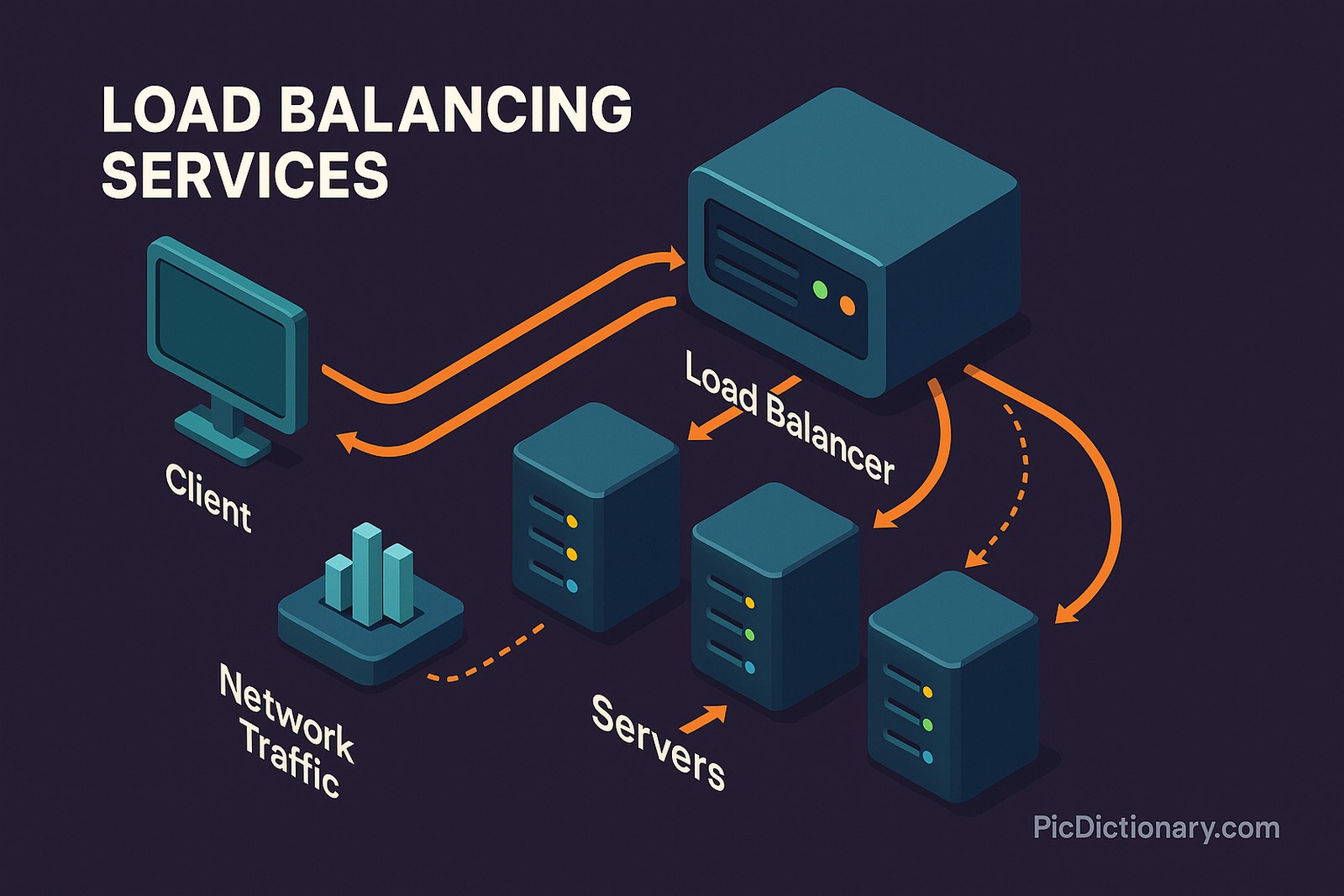 LOAD BALANCING SERVICES

Load Balancer

Client

Network Traffic

Servers

PicDictionary.com