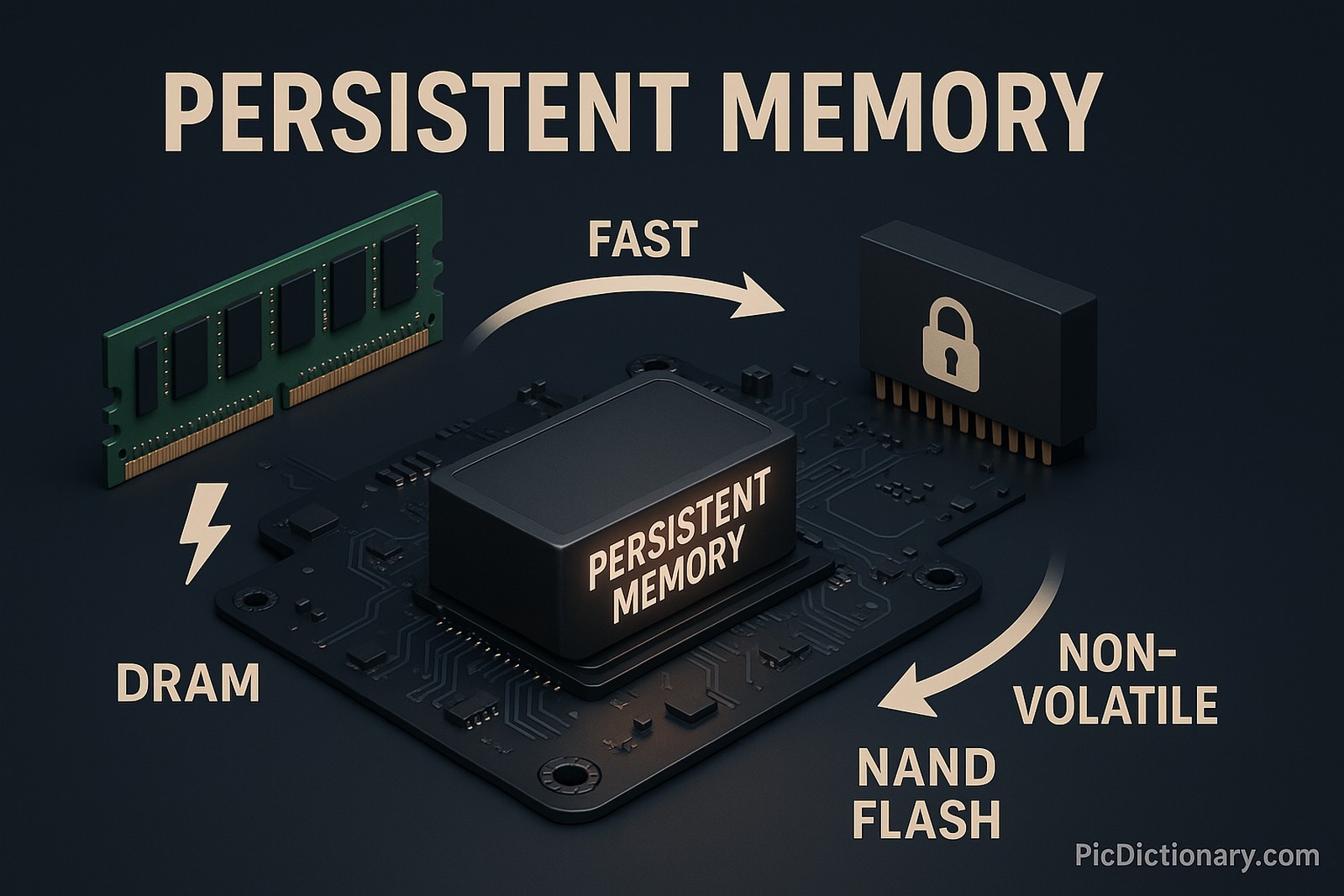 PERSISTENT MEMORY

FAST

PERSISTENT MEMORY

DRAM

NON-VOLATILE

NAND FLASH

PicDictionary.com