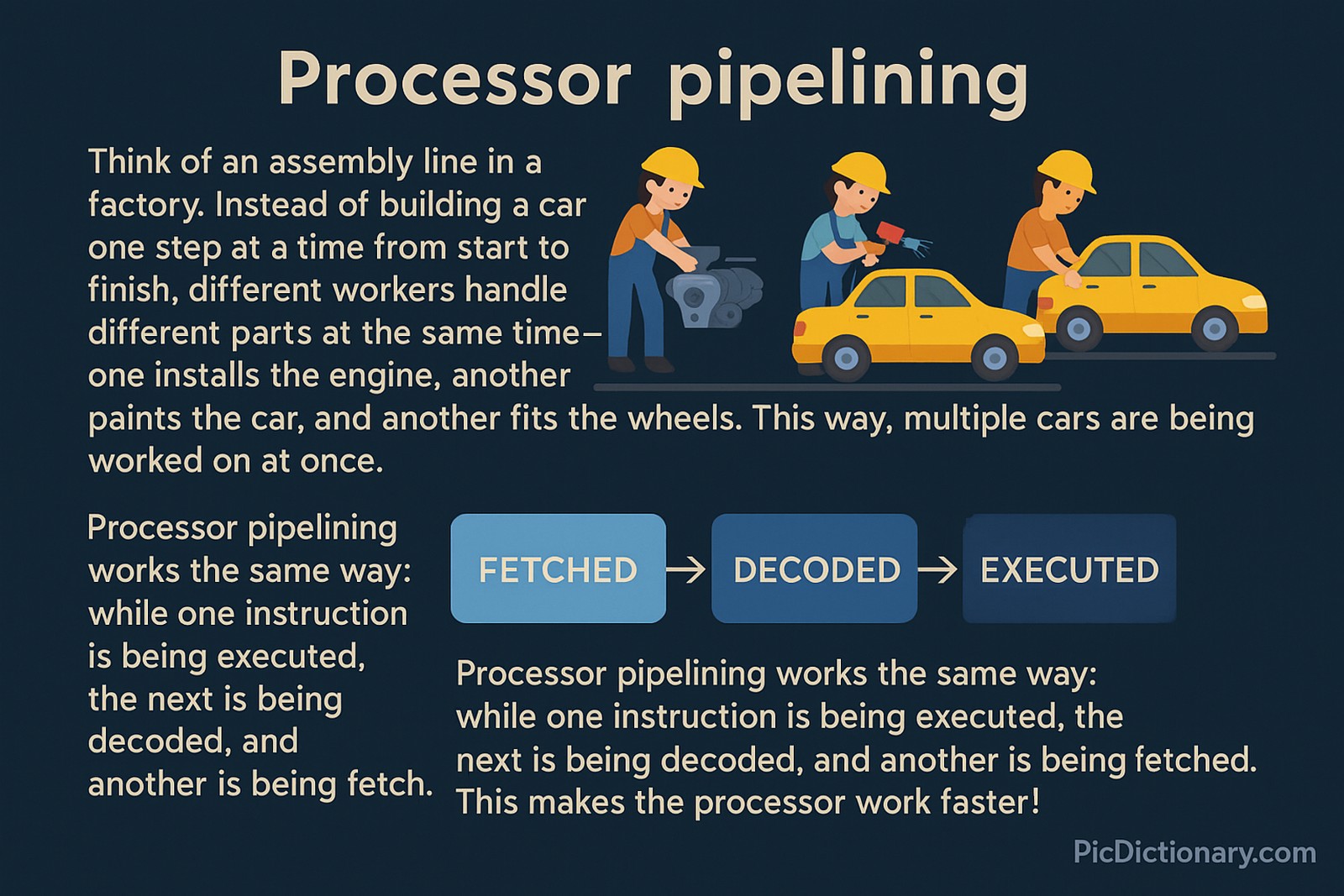 Processor pipelining

Think of an assembly line in a factory. Instead of building a car one step at a time from start to finish, different workers handle different parts at the same time— one installs the engine, another paints the car, and another fits the wheels. This way, multiple cars are being worked on at once.

Processor pipelining works the same way: while one instruction is being executed, the next is being decoded, and another is being fetch.

FETCHED → DECODED → EXECUTED

Processor pipelining works the same way: while one instruction is being executed, the next is being decoded, and another is being fetched. This makes the processor work faster!

PicDictionary.com