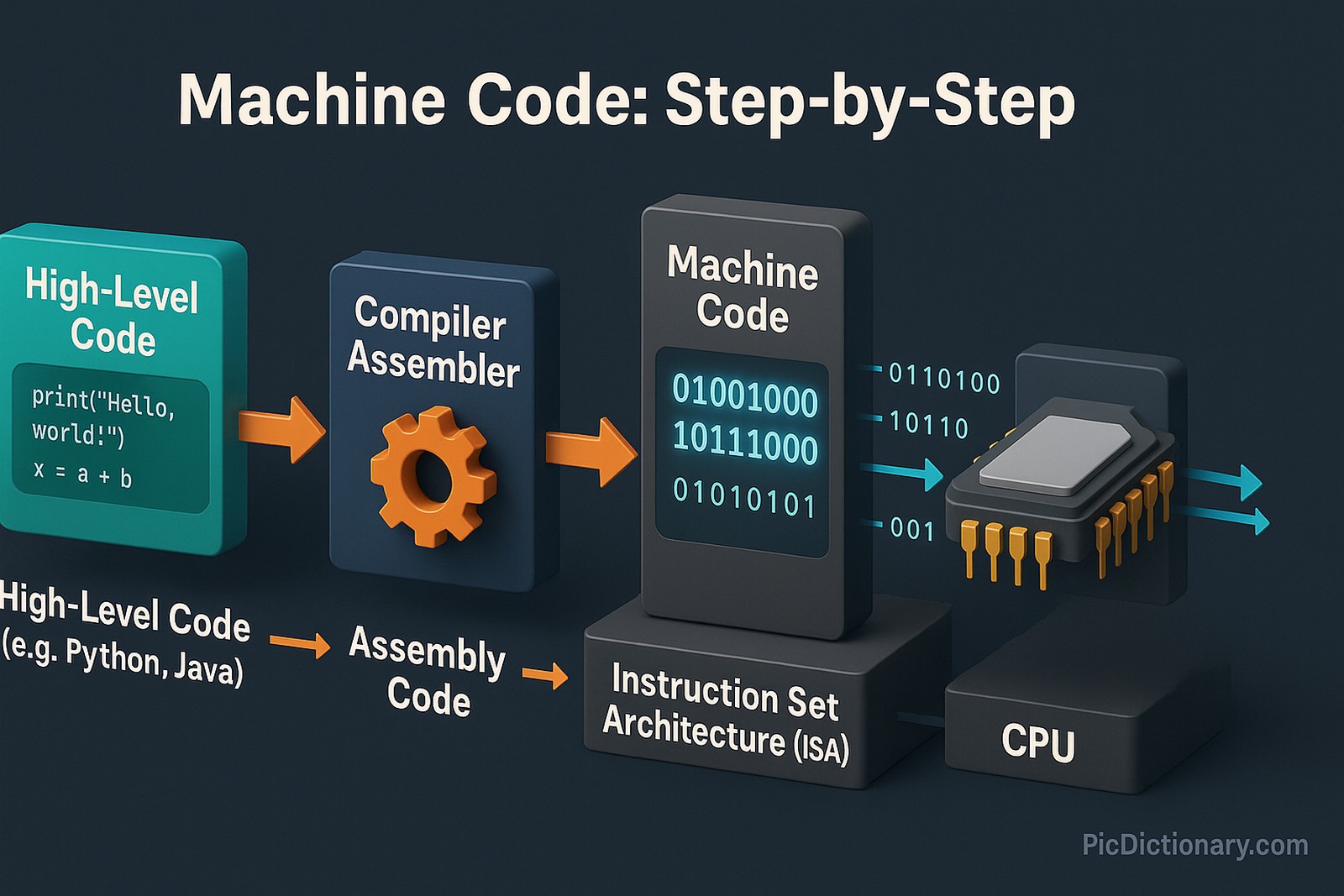 Machine Code: Step-by-Step

High-Level Code

print("Hello, world!")
x = a + b

Compiler Assembler

Machine Code

01001000
10111000
01010101

0110100
10110
001

High-Level Code (e.g. Python, Java)

Assembly Code

Instruction Set Architecture (ISA)

CPU

PicDictionary.com